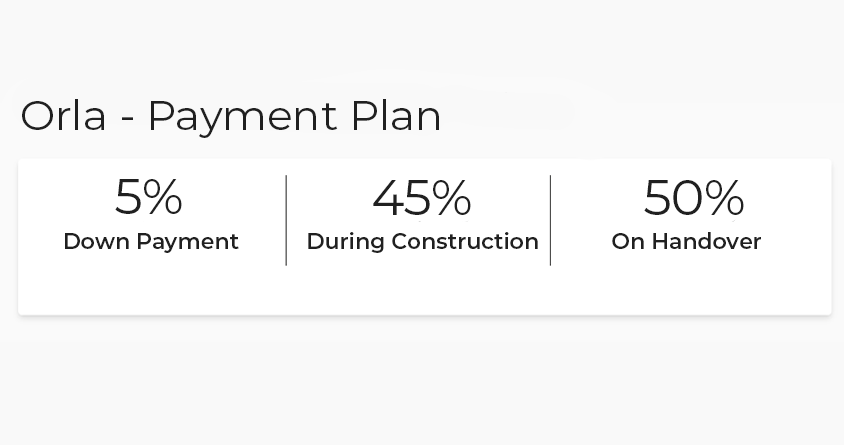 Orla - Payment Plan

5%
Down Payment

45%
During Construction

50%
On Handover